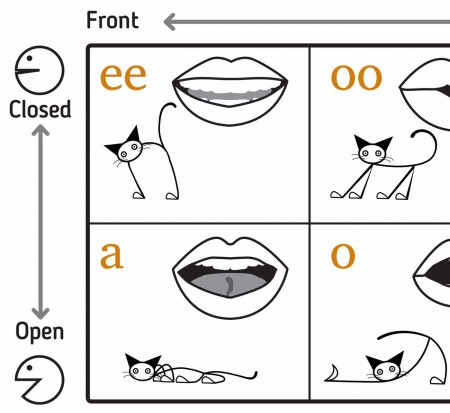 Front

Closed

Open

ee

oo

a

o